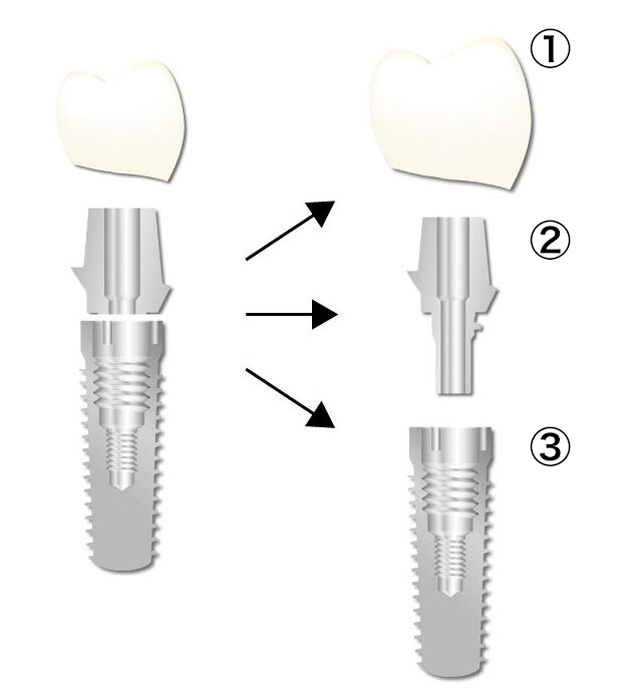 ①

②

③